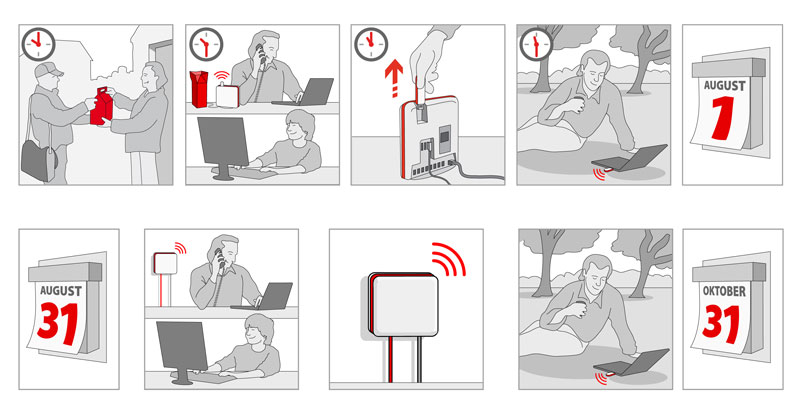 AUGUST
1

AUGUST
31

OKTOBER
31